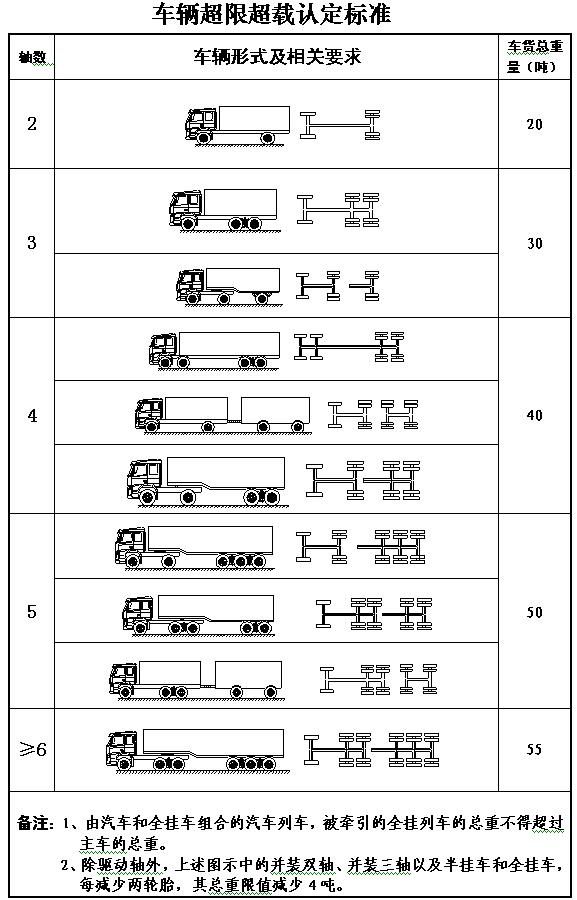 车辆超限超载认定标准

| 轴数 | 车辆形式及相关要求 | 车货总重量（吨） |
|---|---|---|
| 2 | | 20 |
| 3 | | 30 |
| 4 | | 40 |
| 5 | | 50 |
| ≥6 | | 55 |

备注：1、由汽车和全挂车组合的汽车列车，被牵引的全挂列车的总重不得超过主车的总重。
2、除驱动轴外，上述图示中的并装双轴、并装三轴以及半挂车和全挂车，每减少两轮胎，其总重限值减少 4 吨。