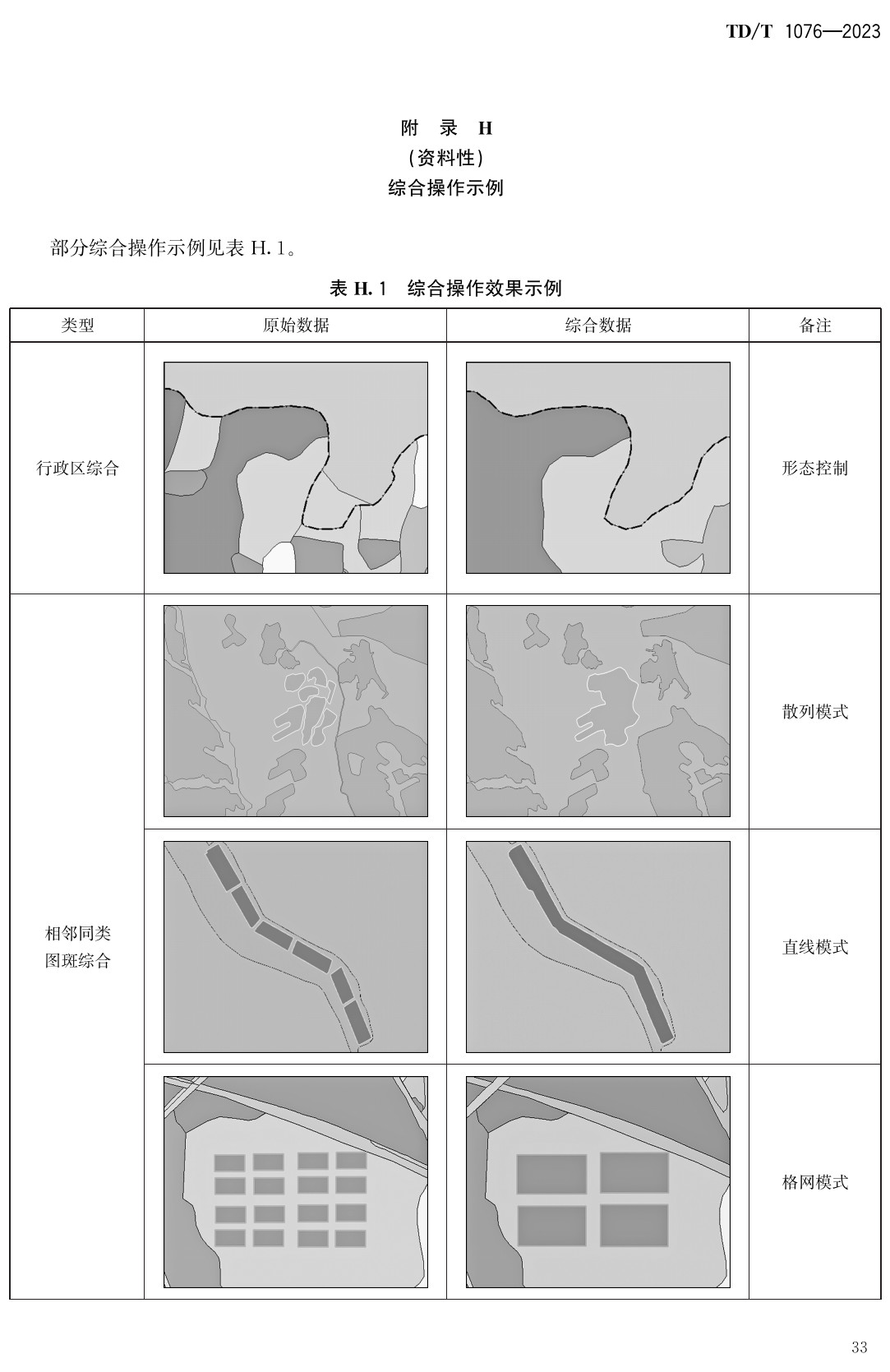 TD/T 1076—2023

附 录 H
（资料性）
综合操作示例

部分综合操作示例见表 H.1。

表 H.1 综合操作效果示例

| 类型 | 原始数据 | 综合数据 | 备注 |
|---|---|---|---|
| 行政区综合 | | | 形态控制 |
| 相邻同类图斑综合 | | | 散列模式 |
| | | | 直线模式 |
| | | | 格网模式 |

33