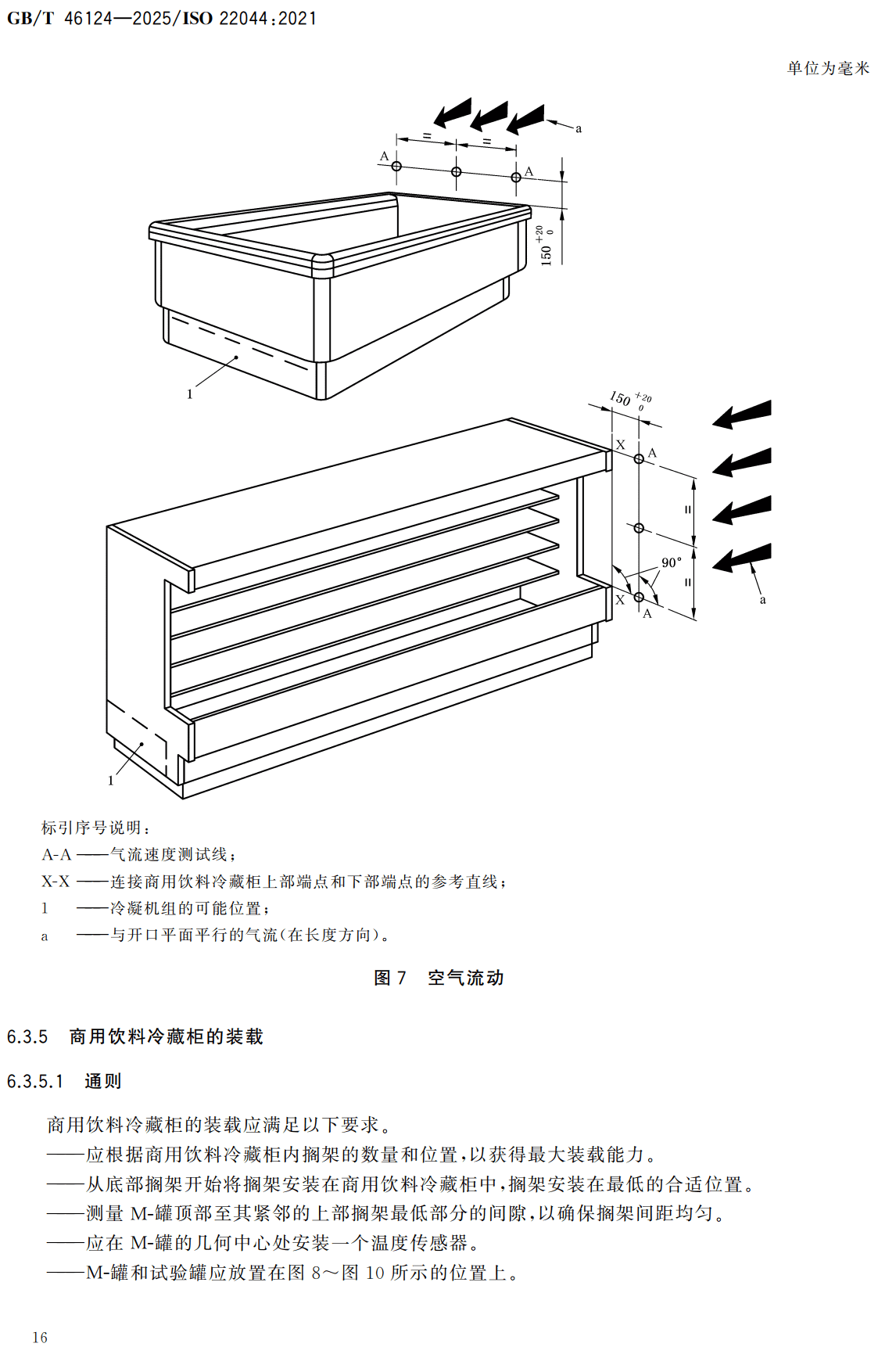 GB/T 46124—2025/ISO 22044:2021

单位为毫米

a
=
=
A
A
$150^{+20}_{0}$
1

$150^{+20}_{0}$
X
A
=
=
90°
X
A
a
1

标引序号说明：
A-A ——气流速度测试线；
X-X ——连接商用饮料冷藏柜上部端点和下部端点的参考直线；
1 ——冷凝机组的可能位置；
a ——与开口平面平行的气流(在长度方向)。

图 7 空气流动

6.3.5 商用饮料冷藏柜的装载

6.3.5.1 通则

商用饮料冷藏柜的装载应满足以下要求。
——应根据商用饮料冷藏柜内搁架的数量和位置，以获得最大装载能力。
——从底部搁架开始将搁架安装在商用饮料冷藏柜中，搁架安装在最低的合适位置。
——测量 M-罐顶部至其紧邻的上部搁架最低部分的间隙，以确保搁架间距均匀。
——应在 M-罐的几何中心处安装一个温度传感器。
——M-罐和试验罐应放置在图 8～图 10 所示的位置上。

16